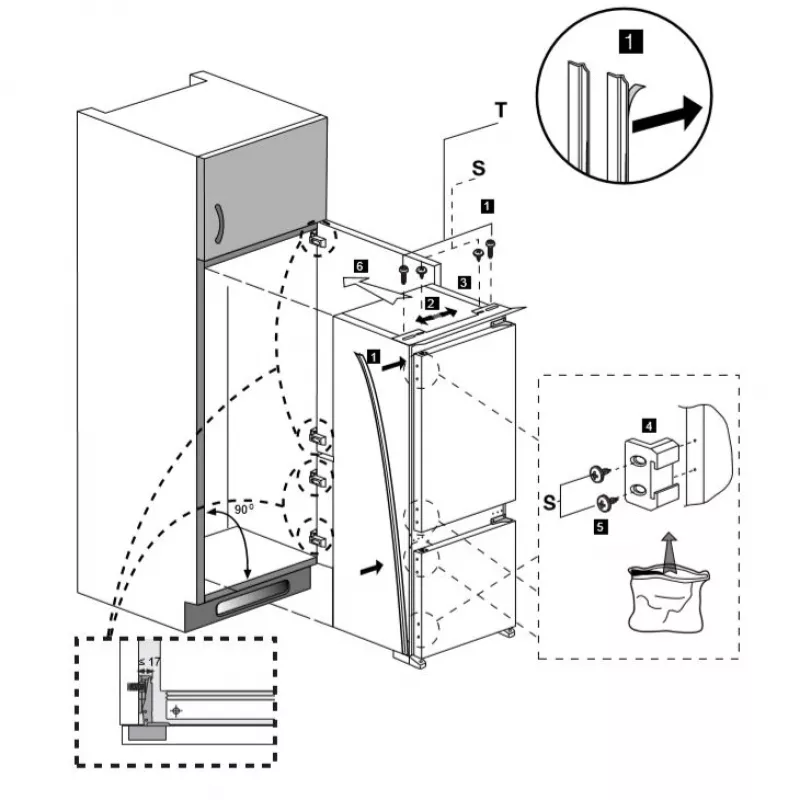 1
T
S
1
6
3
2
1
4
S
5
90°
≤ 17