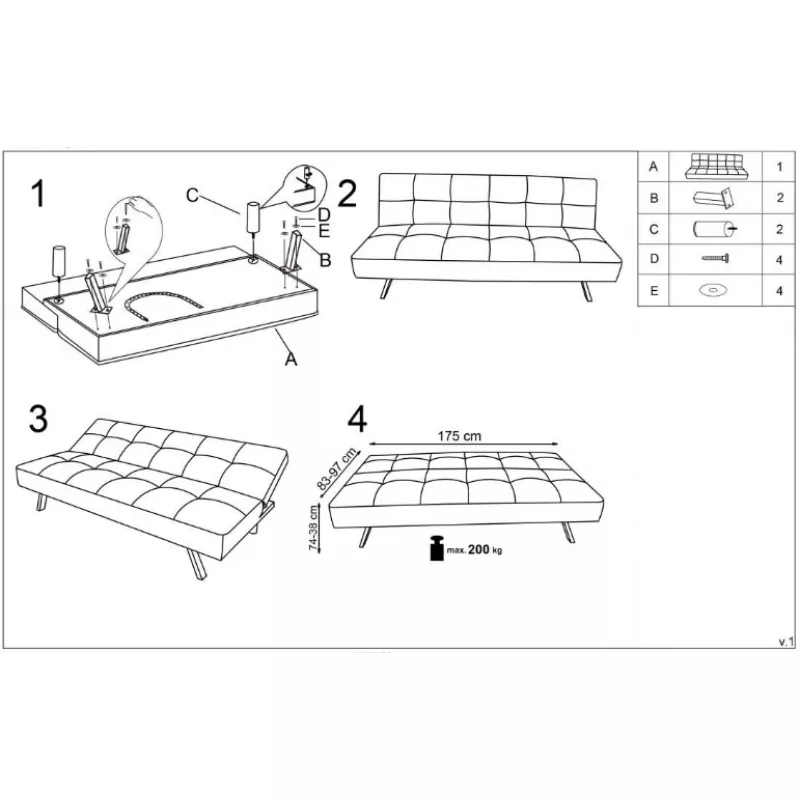 1

C

D

E

B

A

2

| A | | 1 |
|---|---|---|
| B | | 2 |
| C | | 2 |
| D | | 4 |
| E | | 4 |

3

4

175 cm

83-97 cm

74-38 cm

max. 200 kg

v.1