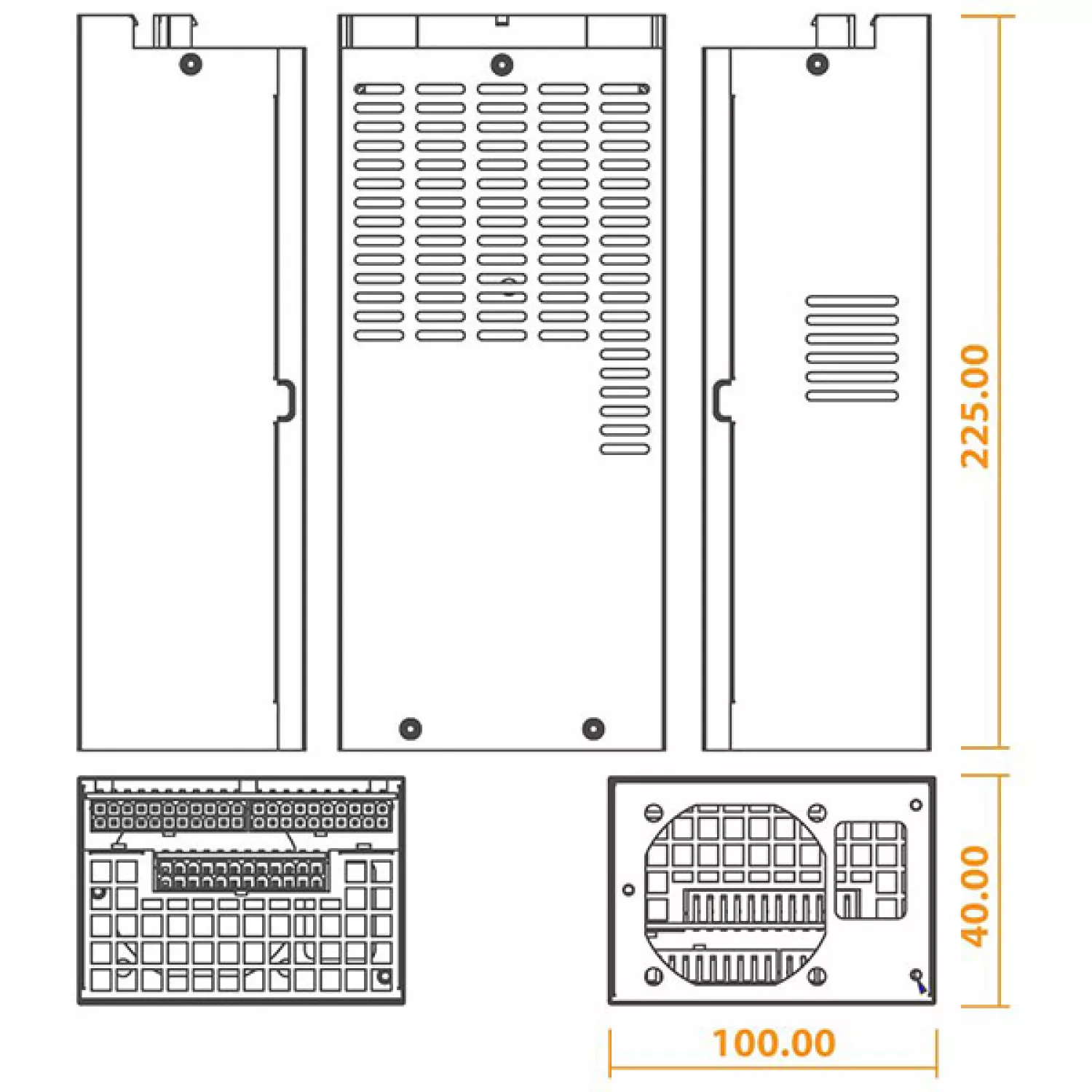 225.00

40.00

100.00