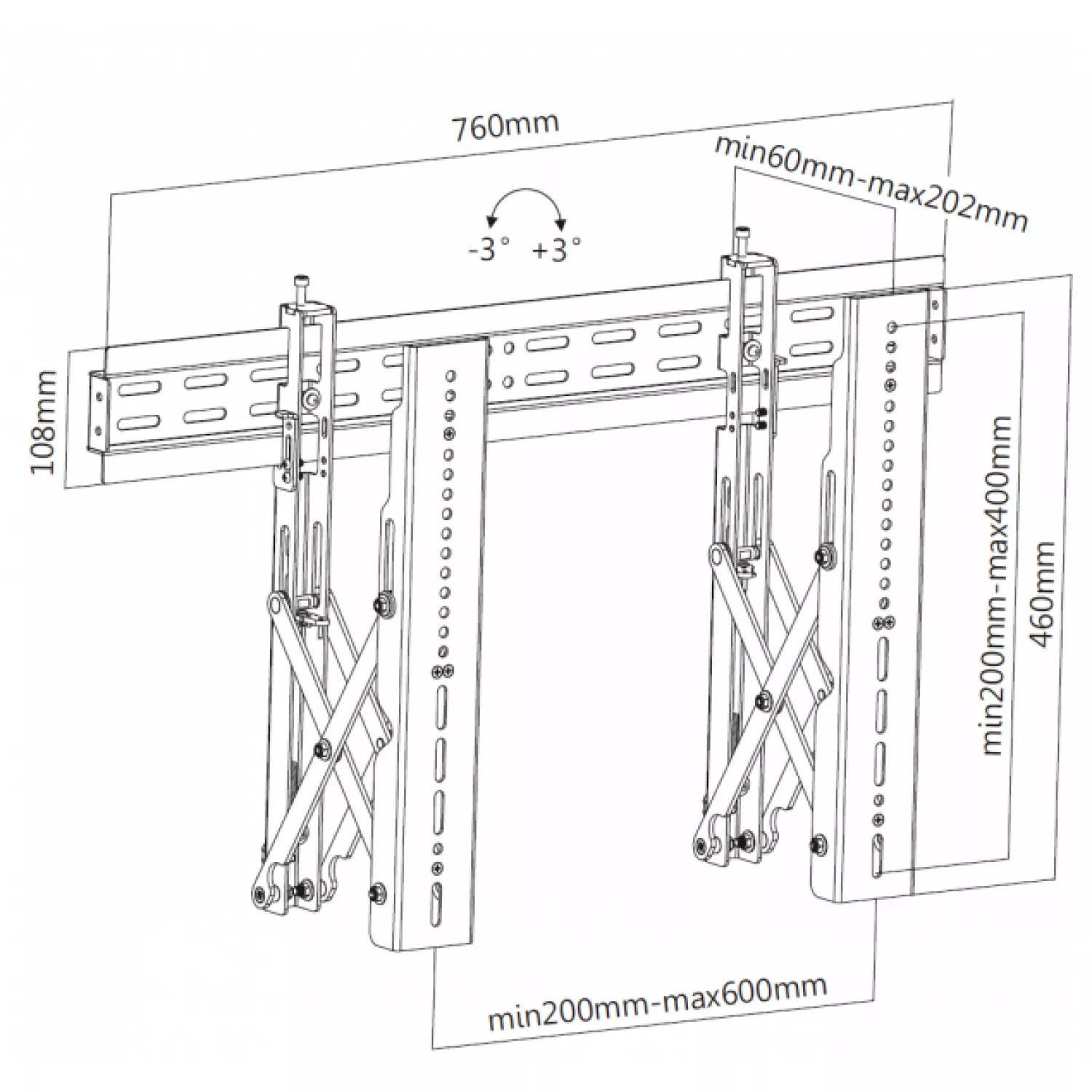 760mm

min60mm-max202mm

-3° +3°

108mm

min200mm-max400mm

460mm

min200mm-max600mm