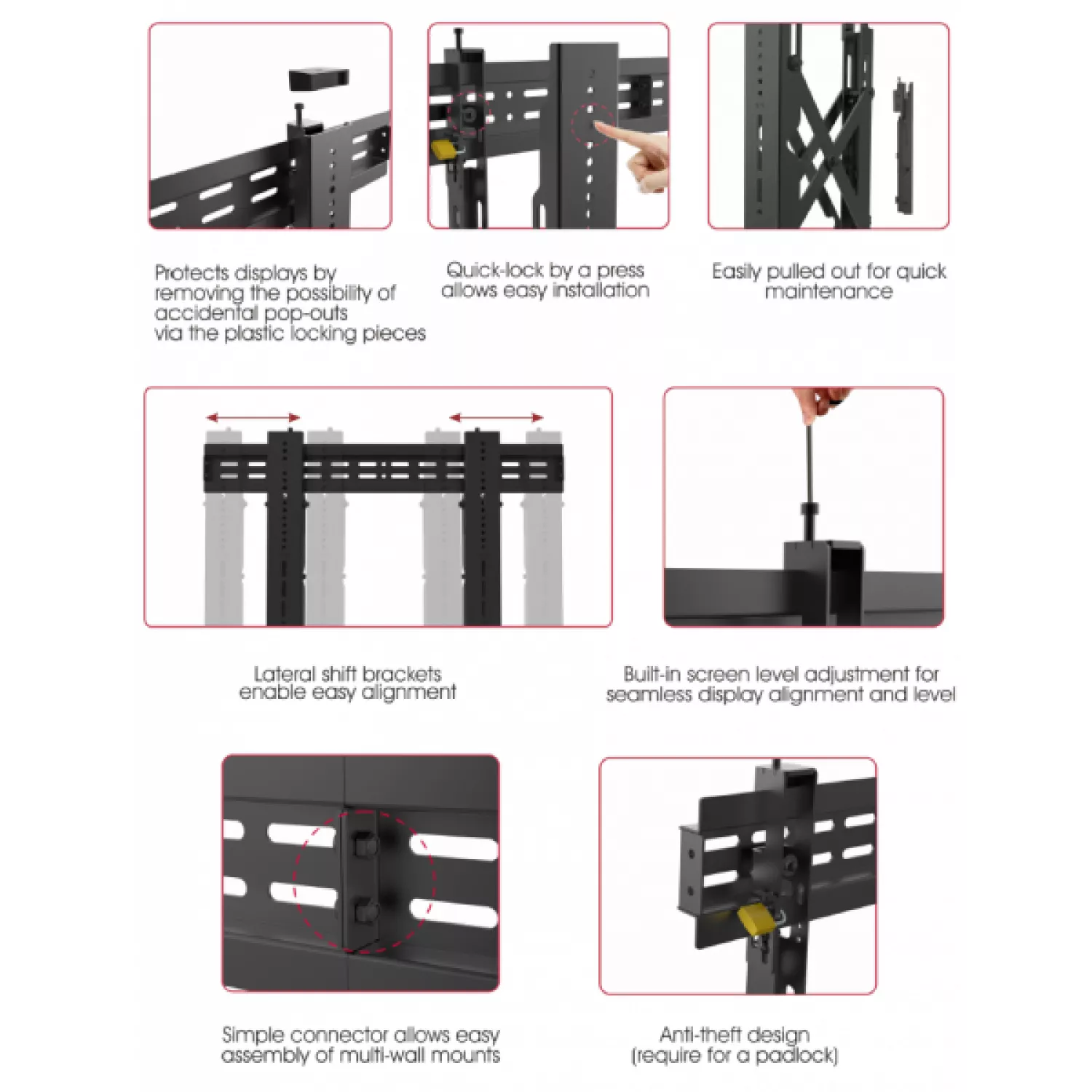 Protects displays by removing the possibility of accidental pop-outs via the plastic locking pieces

Quick-lock by a press allows easy installation

Easily pulled out for quick maintenance

Lateral shift brackets enable easy alignment

Built-in screen level adjustment for seamless display alignment and level

Simple connector allows easy assembly of multi-wall mounts

Anti-theft design (require for a padlock)