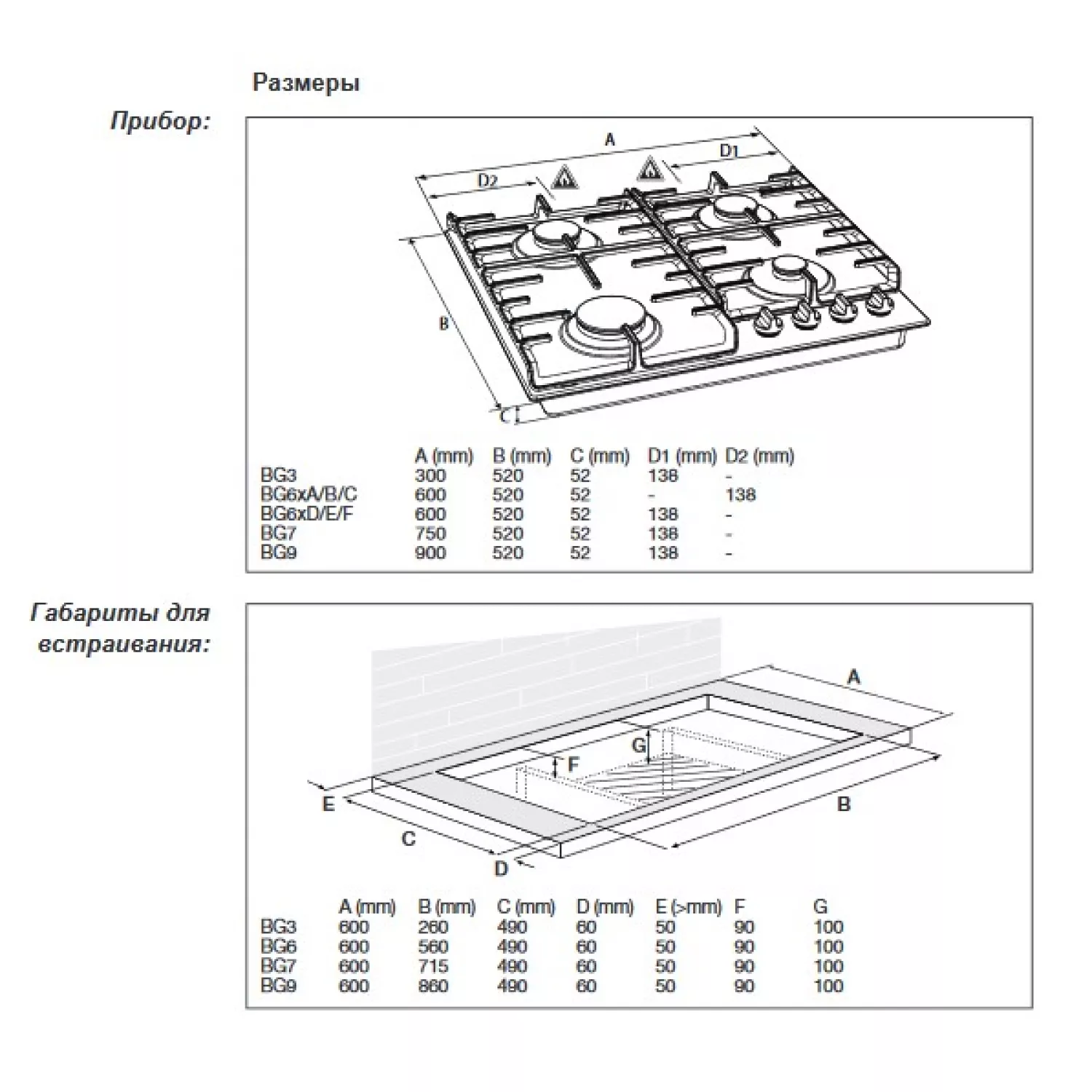 Размеры

Прибор:

A
D1
D2
B
C

| | A (mm) | B (mm) | C (mm) | D1 (mm) | D2 (mm) |
|---|---|---|---|---|---|
| BG3 | 300 | 520 | 52 | 138 | - |
| BG6xA/B/C | 600 | 520 | 52 | - | 138 |
| BG6xD/E/F | 600 | 520 | 52 | 138 | - |
| BG7 | 750 | 520 | 52 | 138 | - |
| BG9 | 900 | 520 | 52 | 138 | - |

Габариты для встраивания:

A
G
F
E
B
C
D

| | A (mm) | B (mm) | C (mm) | D (mm) | E (>mm) | F | G |
|---|---|---|---|---|---|---|---|
| BG3 | 600 | 260 | 490 | 60 | 50 | 90 | 100 |
| BG6 | 600 | 560 | 490 | 60 | 50 | 90 | 100 |
| BG7 | 600 | 715 | 490 | 60 | 50 | 90 | 100 |
| BG9 | 600 | 860 | 490 | 60 | 50 | 90 | 100 |