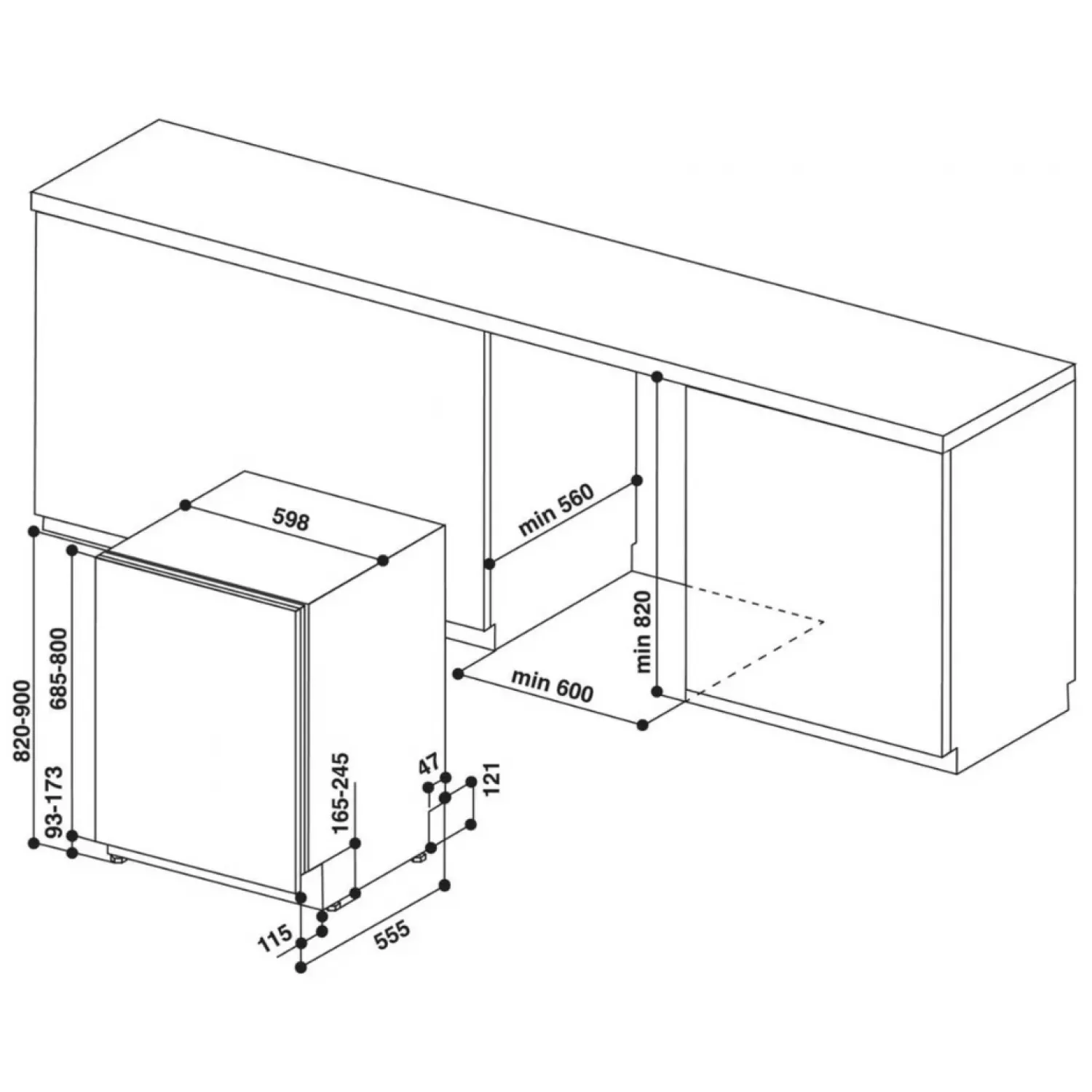 598

min 560

min 820

min 600

820-900

685-800

93-173

165-245

47

121

115

555