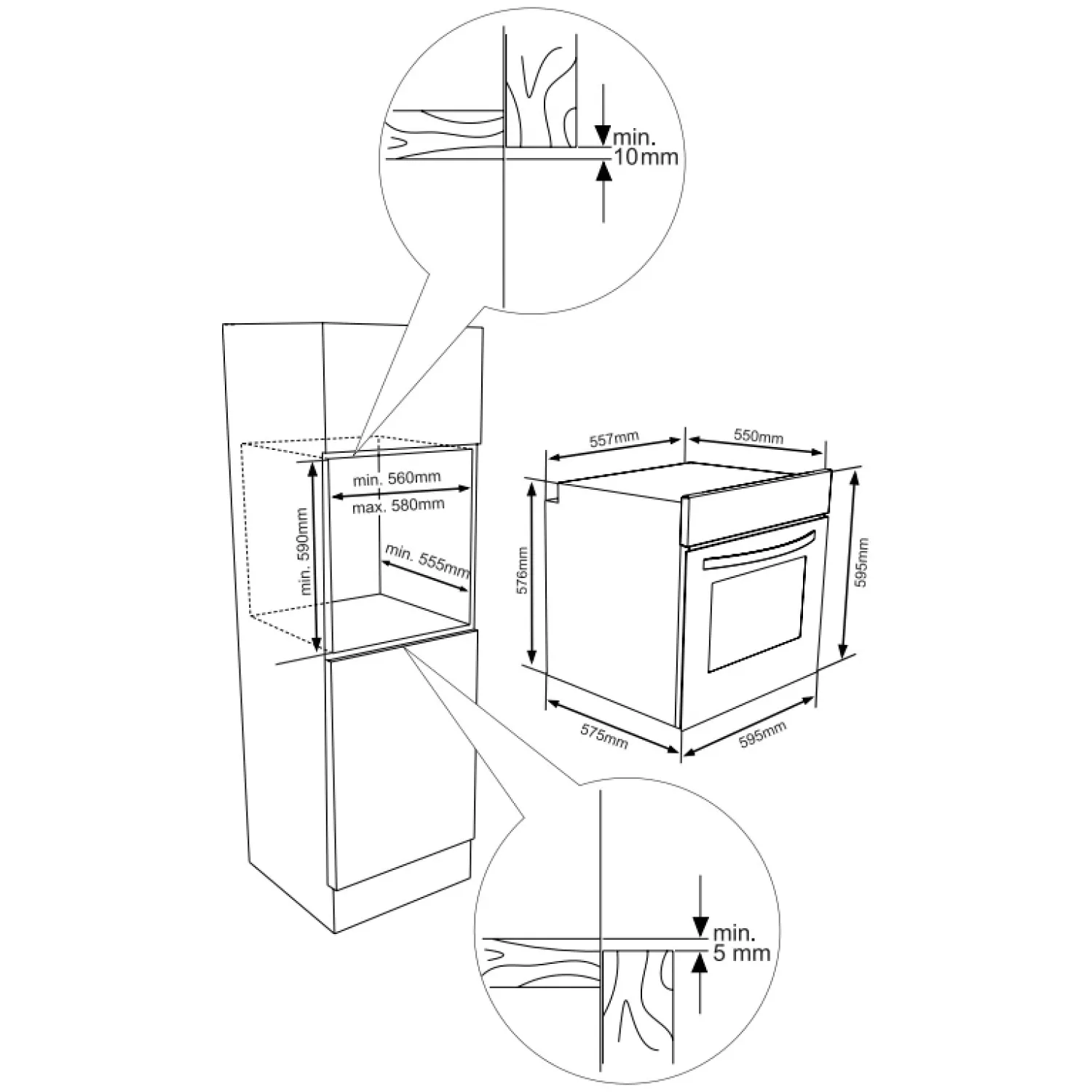 min.
10mm

min. 560mm
max. 580mm
min. 590mm
min. 555mm

557mm
550mm
576mm
595mm
575mm
595mm

min.
5 mm