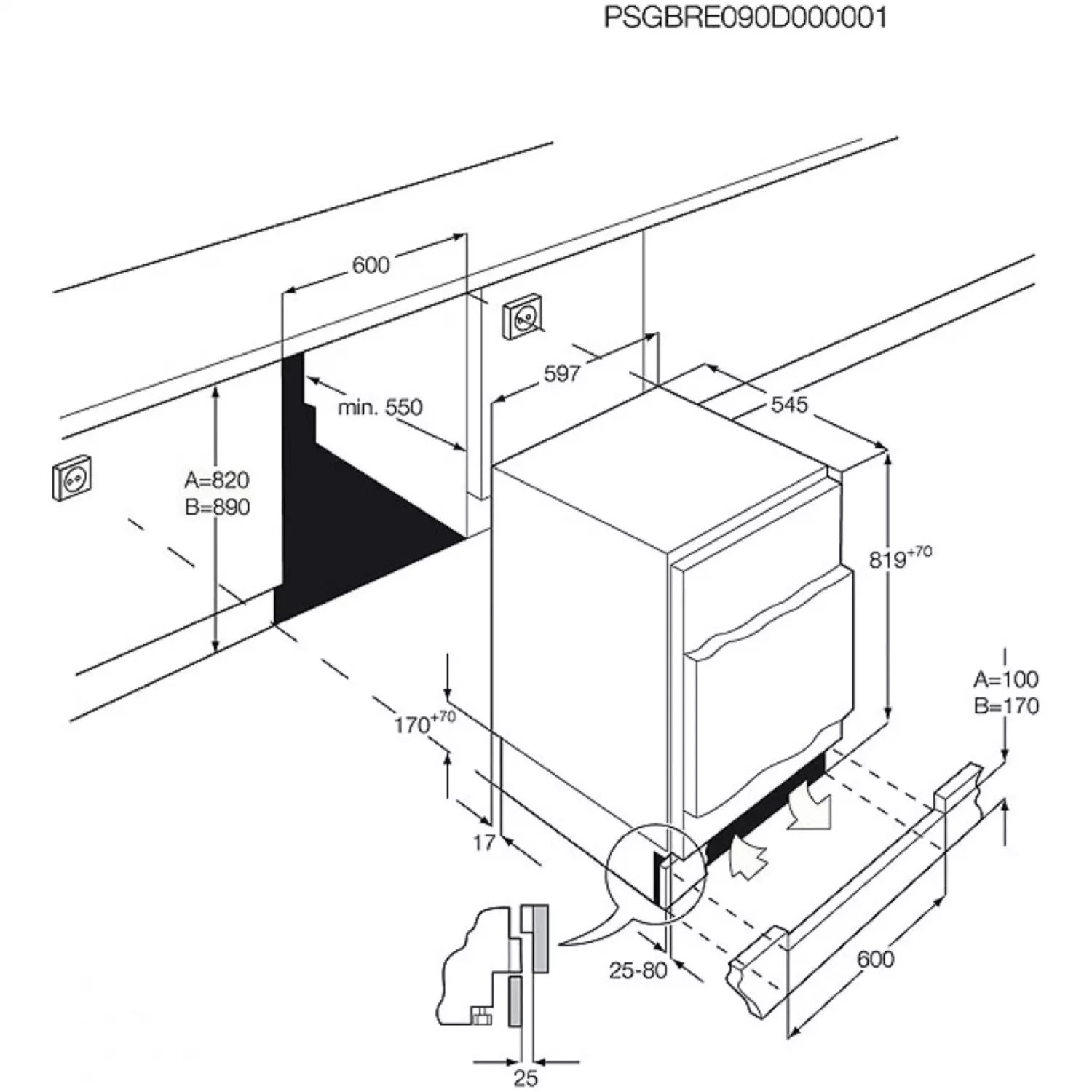 PSGBRE090D000001

600

597

min. 550

545

A=820
B=890

$819^{+70}$

A=100
B=170

$170^{+70}$

17

25-80

600

25