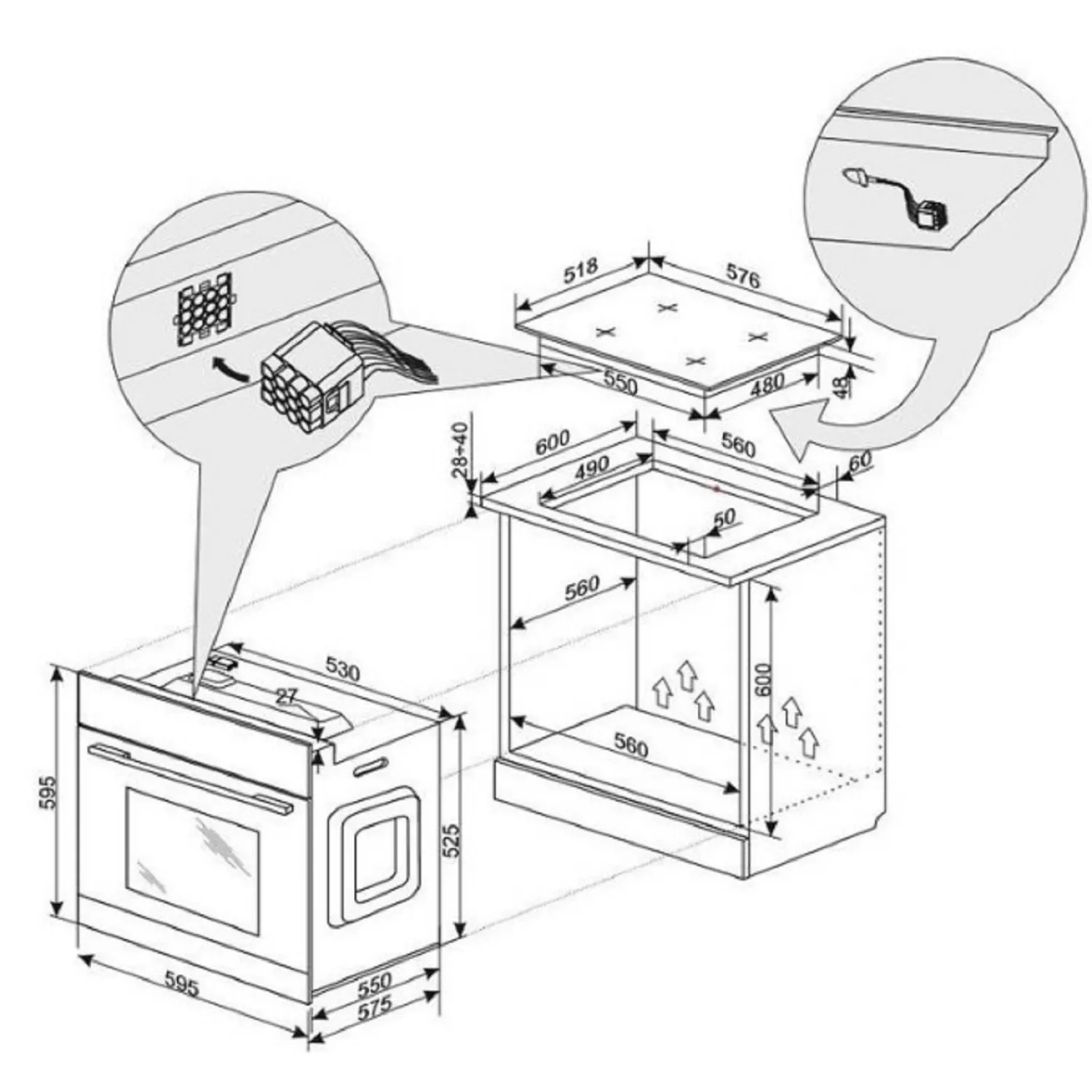 518
576
550
480
48
28÷40
600
560
490
60
50
560
600
560
530
27
595
525
595
550
575