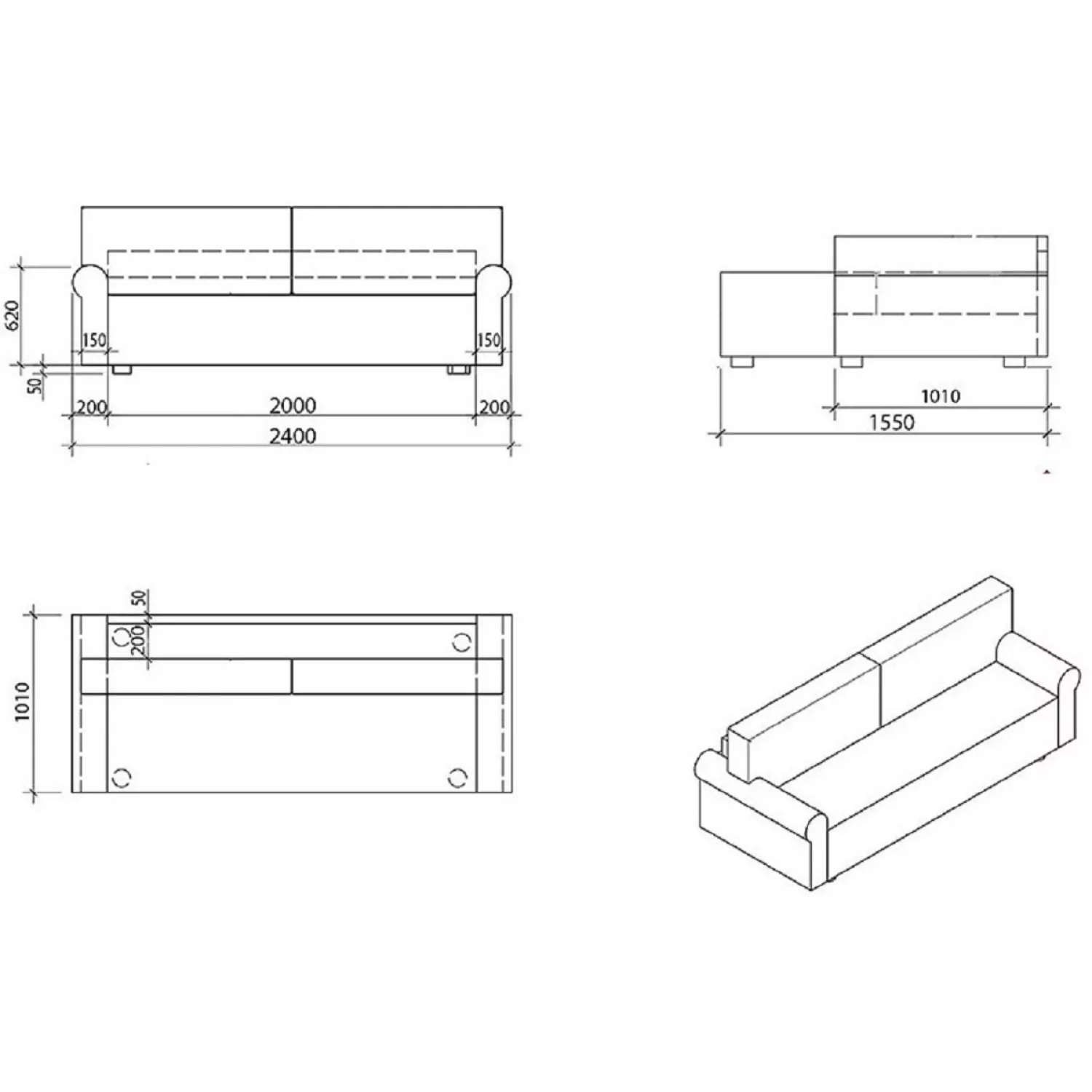 620
150
150
50
200
2000
200
2400

1010
1550

50
200
1010