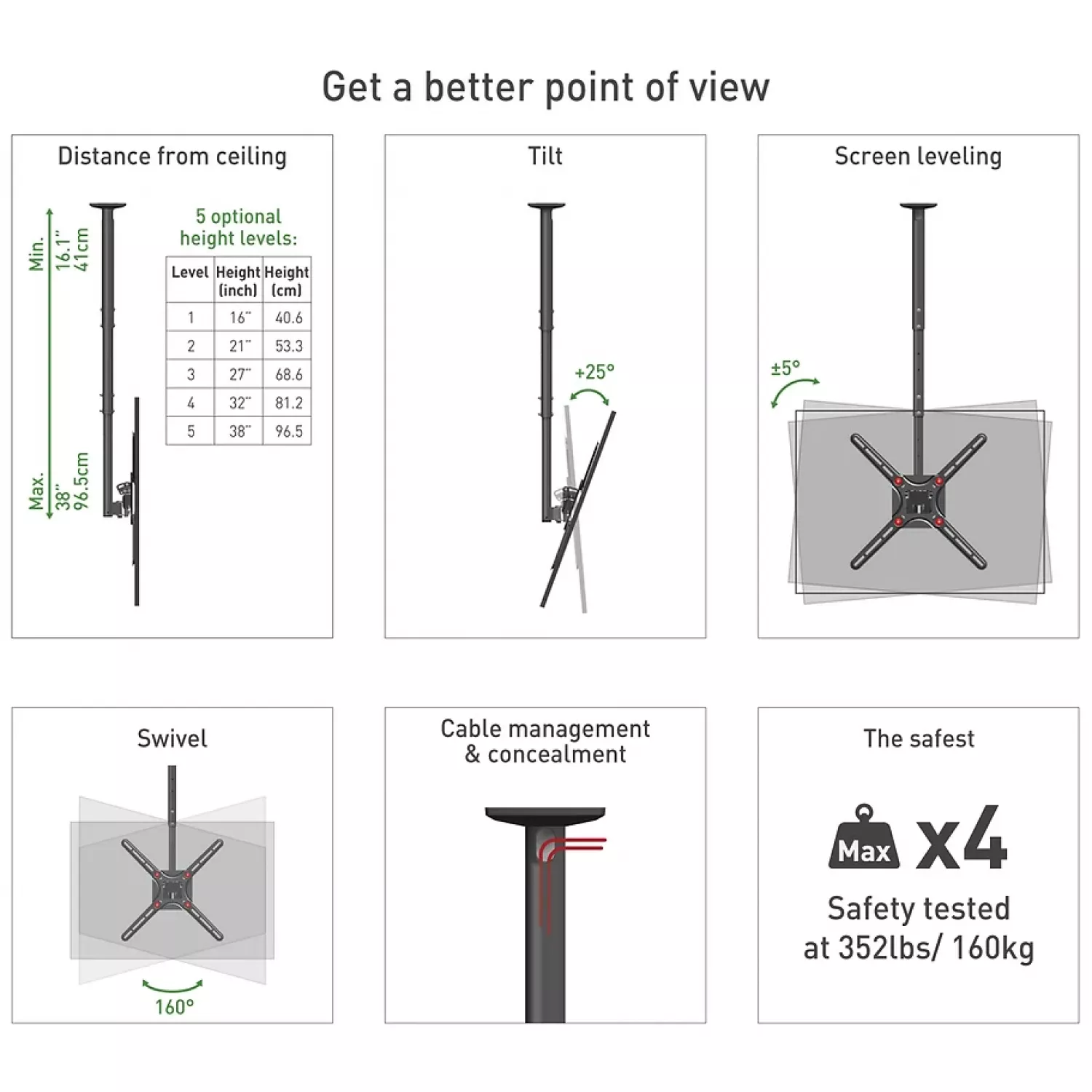 Get a better point of view

Distance from ceiling

Min. 16.1" 41cm

Max. 38" 96.5cm

5 optional height levels:

| Level | Height (inch) | Height (cm) |
|---|---|---|
| 1 | 16" | 40.6 |
| 2 | 21" | 53.3 |
| 3 | 27" | 68.6 |
| 4 | 32" | 81.2 |
| 5 | 38" | 96.5 |

Tilt

+25°

Screen leveling

±5°

Swivel

160°

Cable management & concealment

The safest

Max x4

Safety tested at 352lbs/ 160kg