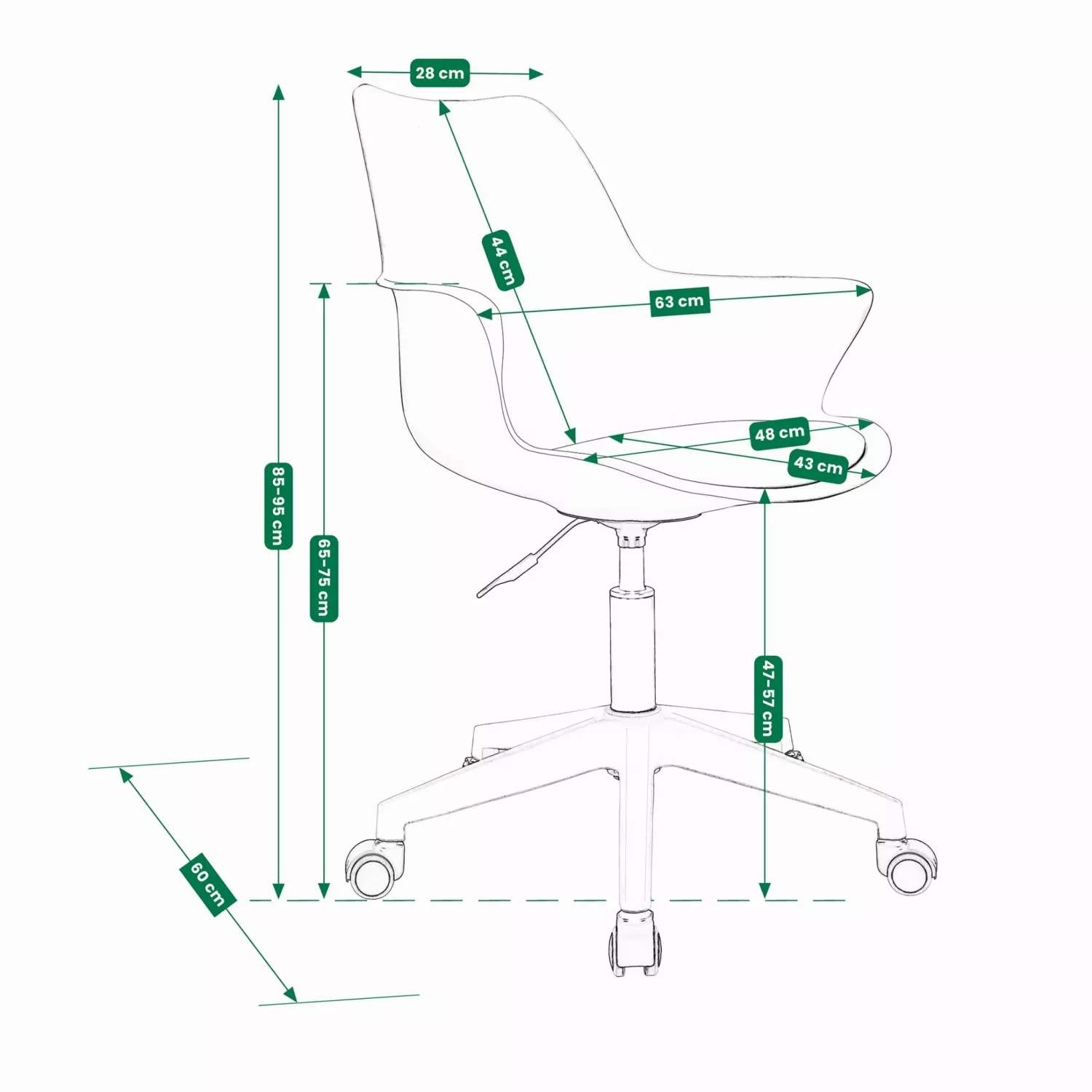 28 cm

44 cm

63 cm

48 cm

43 cm

85-95 cm

65-75 cm

47-57 cm

60 cm