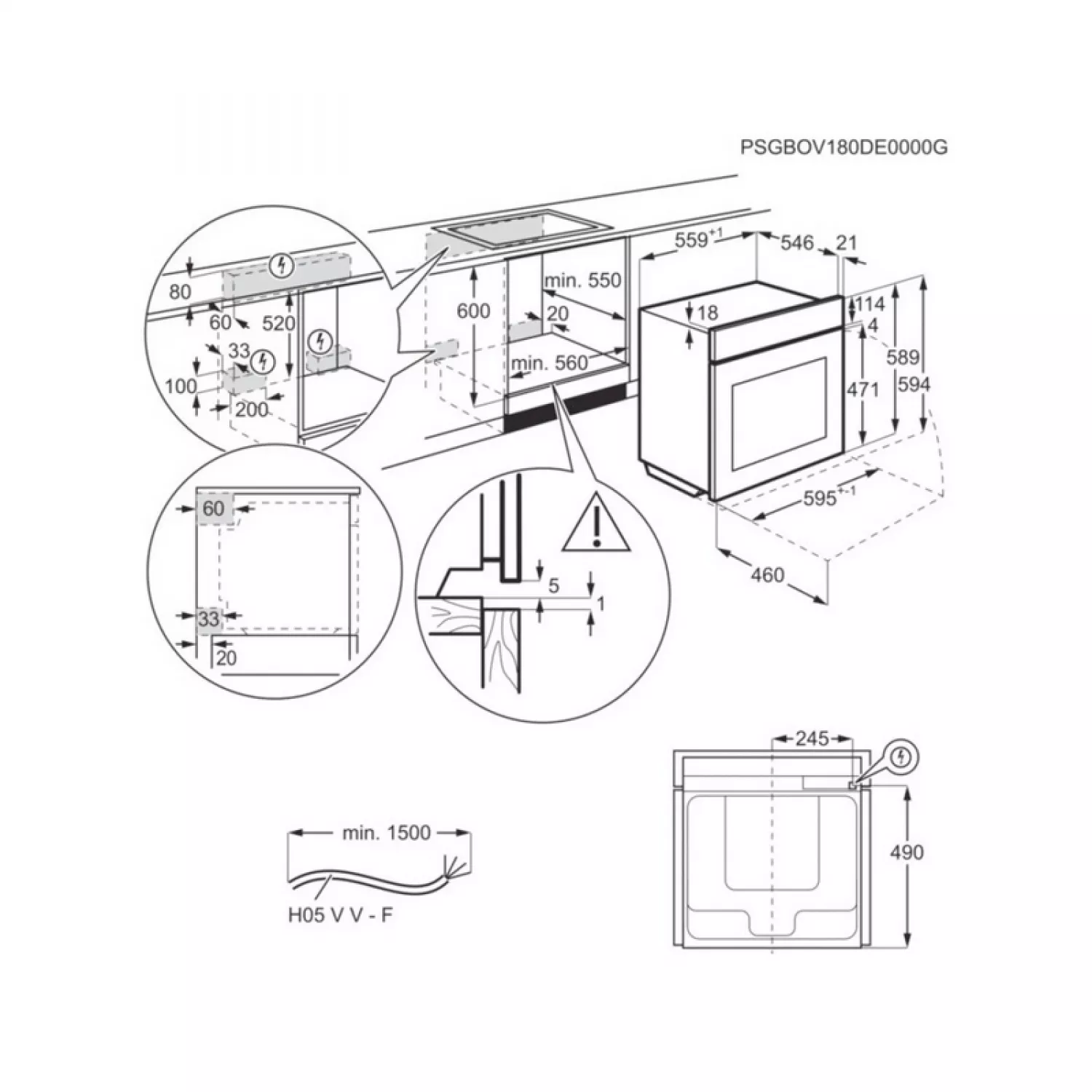 PSGBOV180DE0000G

80
60
520
33
100
200

600
min. 550
20
min. 560

$559^{+1}$
546
21
18
114
4
589
594
471
$595^{+-1}$
460

60
33
20

5
1

245
490

min. 1500
H05 V V - F