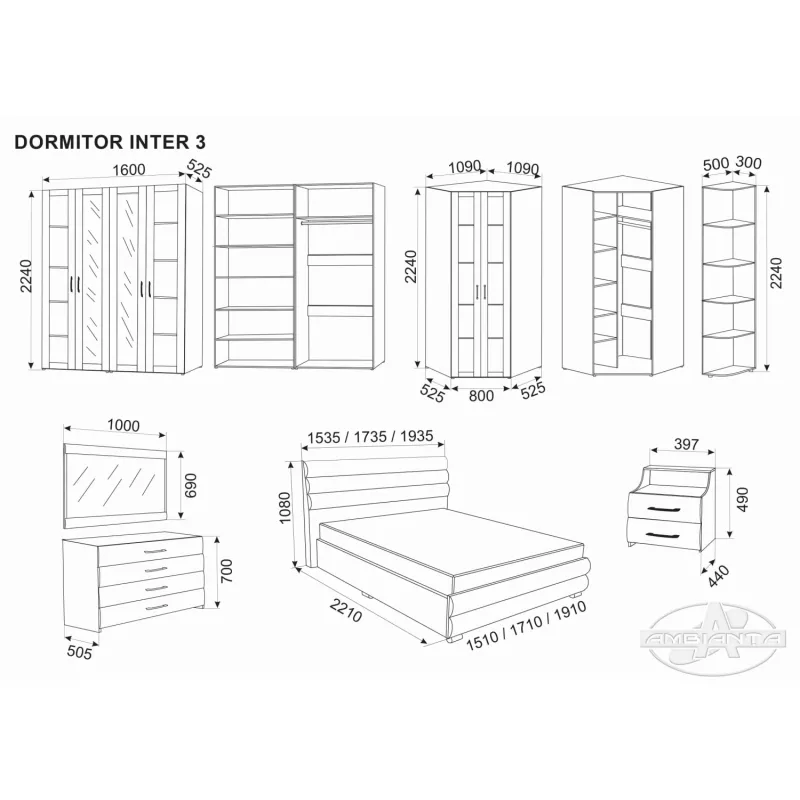 DORMITOR INTER 3

1600
525
2240

1090
1090
2240
525
800
525

500
300
2240

1000
690
700
505

1535 / 1735 / 1935
1080
2210
1510 / 1710 / 1910

397
490
440

AMBIANTA